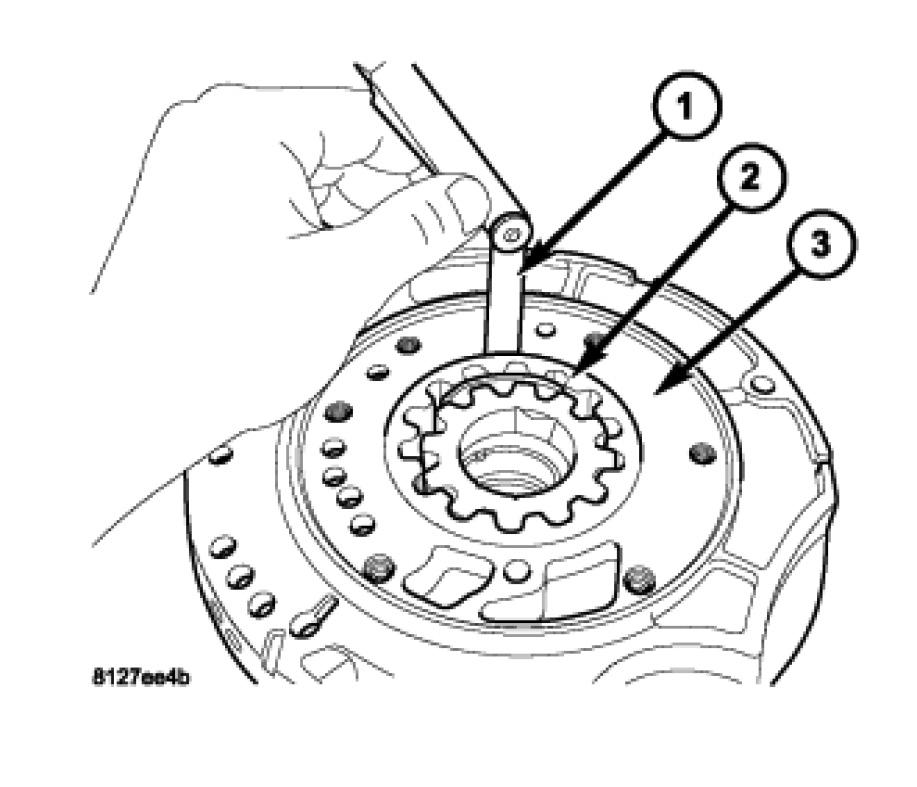 1
2
3
8127ee4b