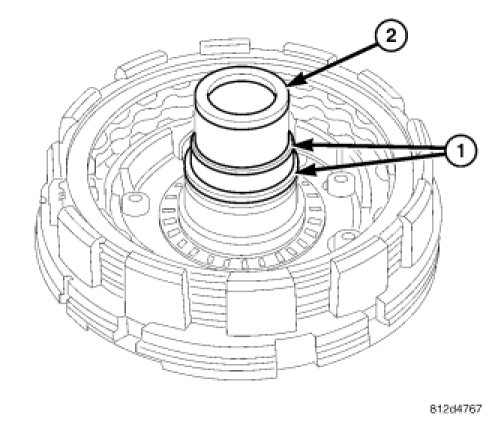 2
1
812d4767