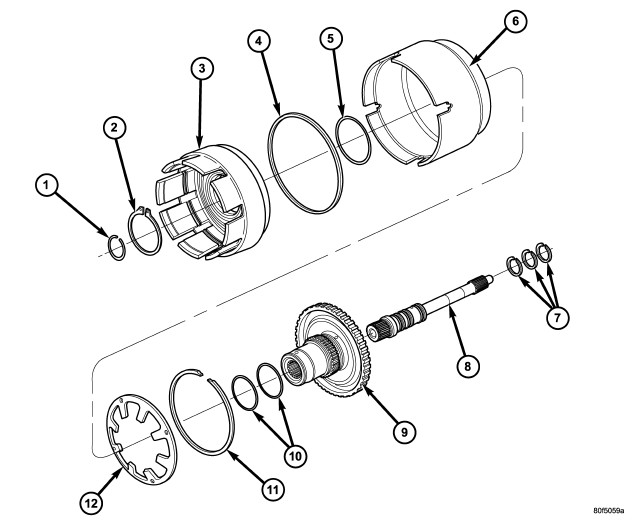 1
2
3
4
5
6
7
8
9
10
11
12
80f5059a