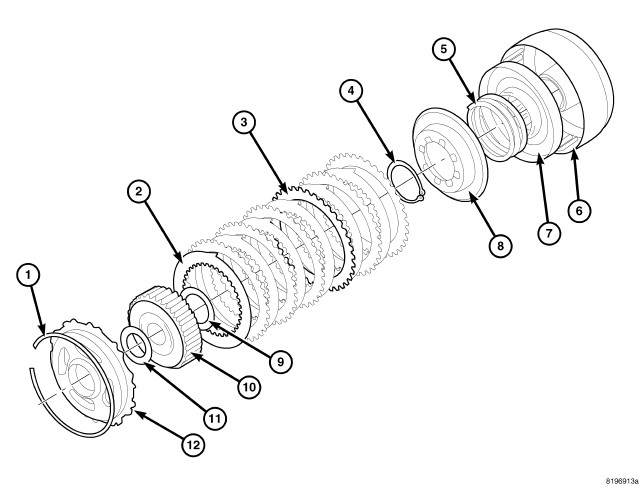 5
4
3
2
1
6
7
8
9
10
11
12
8196913a