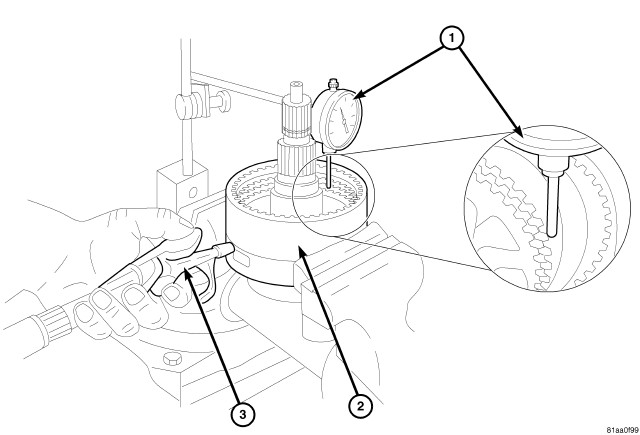 1
3
2
81aa0f99