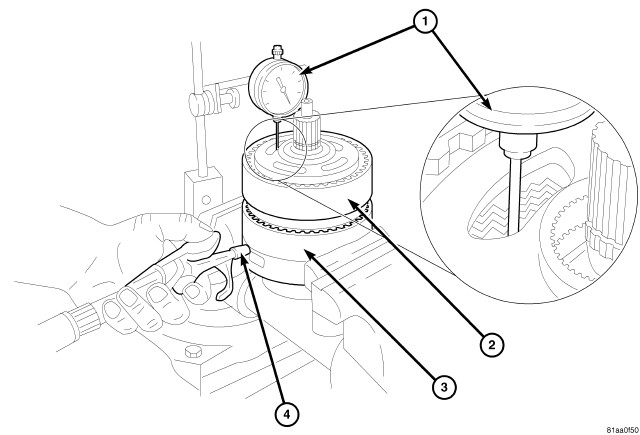 1
2
3
4
81aa0f50