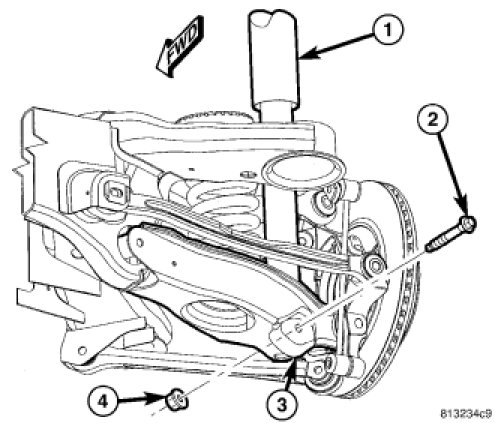 FWD

1

2

3

4

813234c9