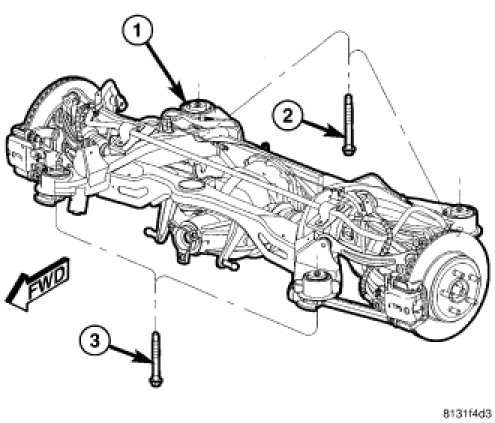 1
2
FWD
3
8131f4d3