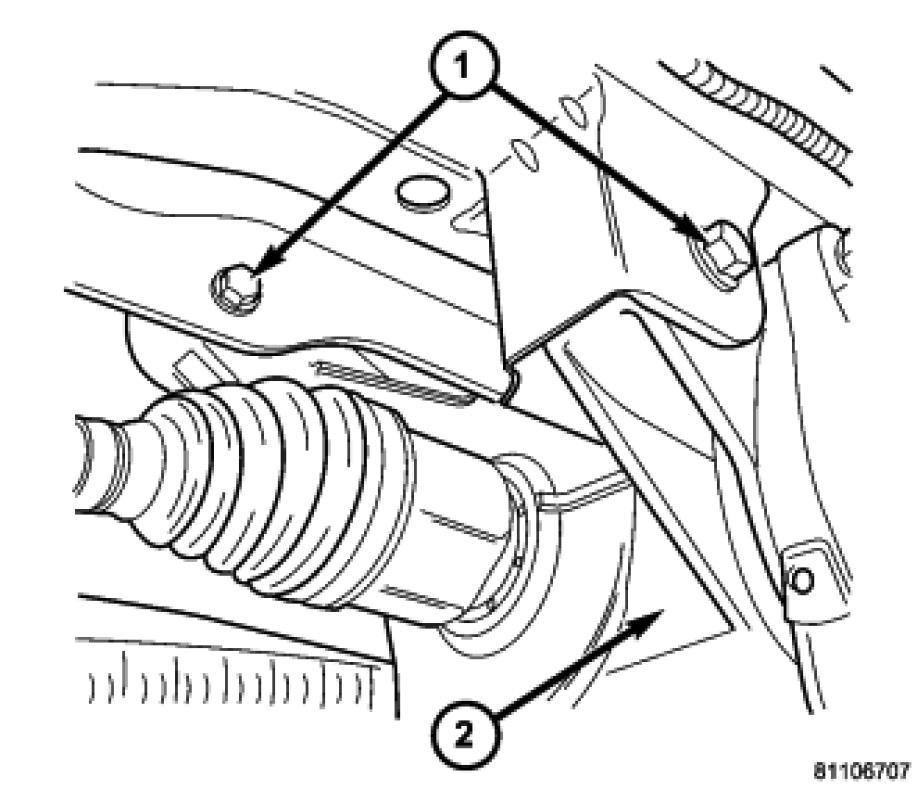 1

2

81106707