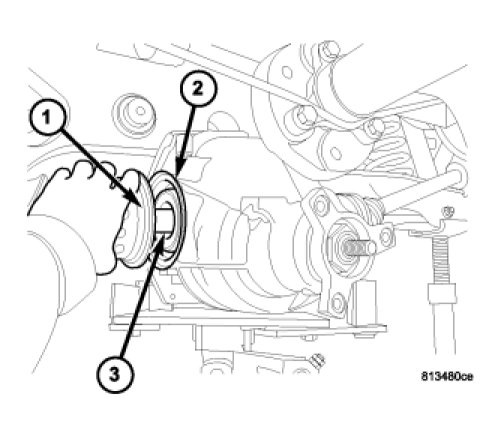 1
2
3
813480ce