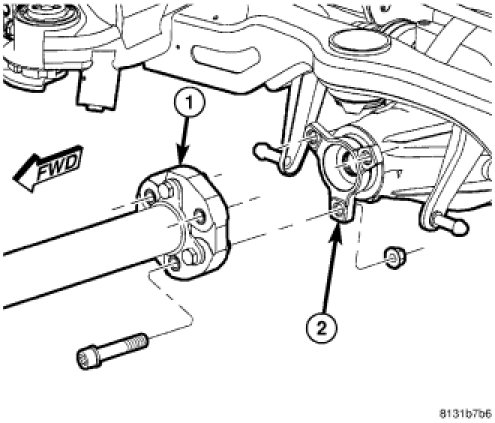 1

FWD

2

8131b7b6