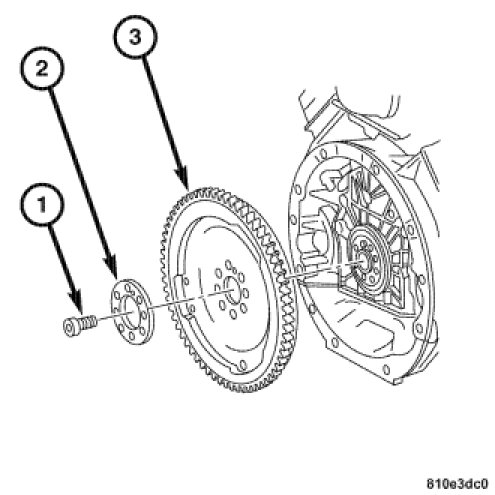 3
2
1
810e3dc0