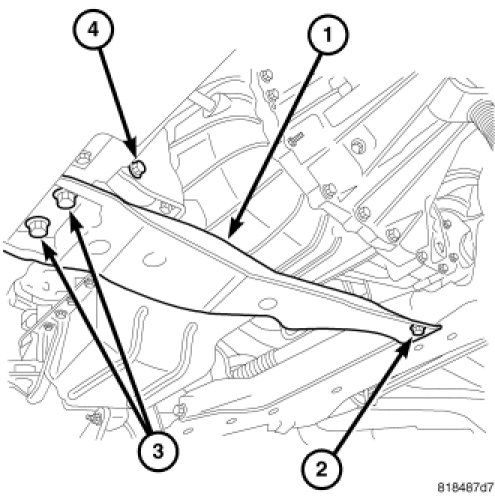 4

1

3

2

818467d7