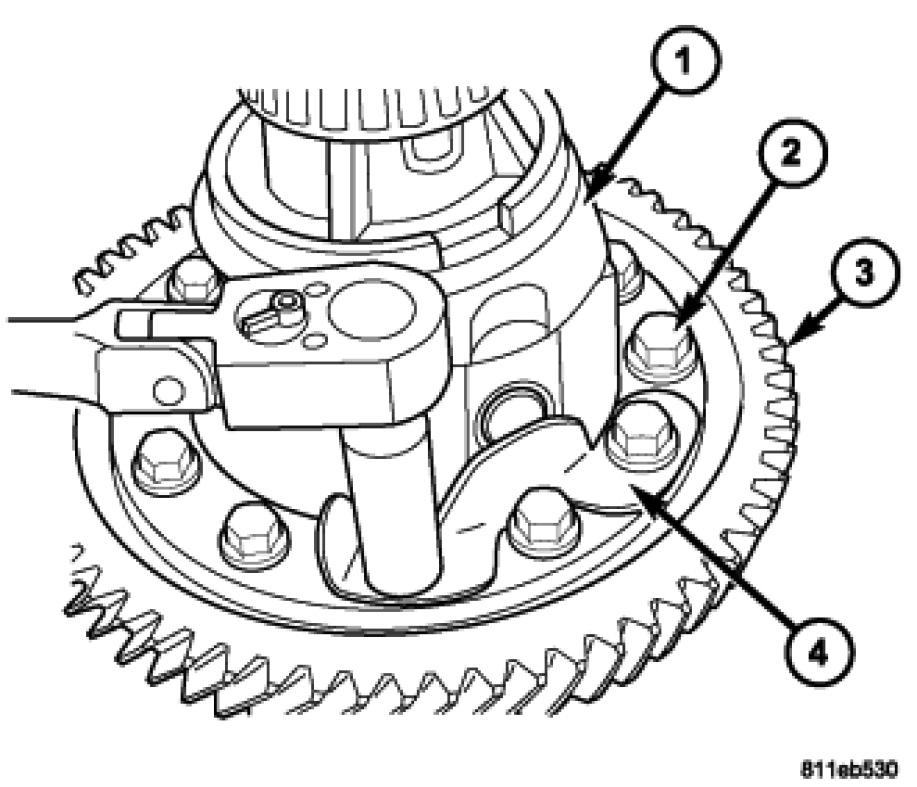 1
2
3
4
811eb530