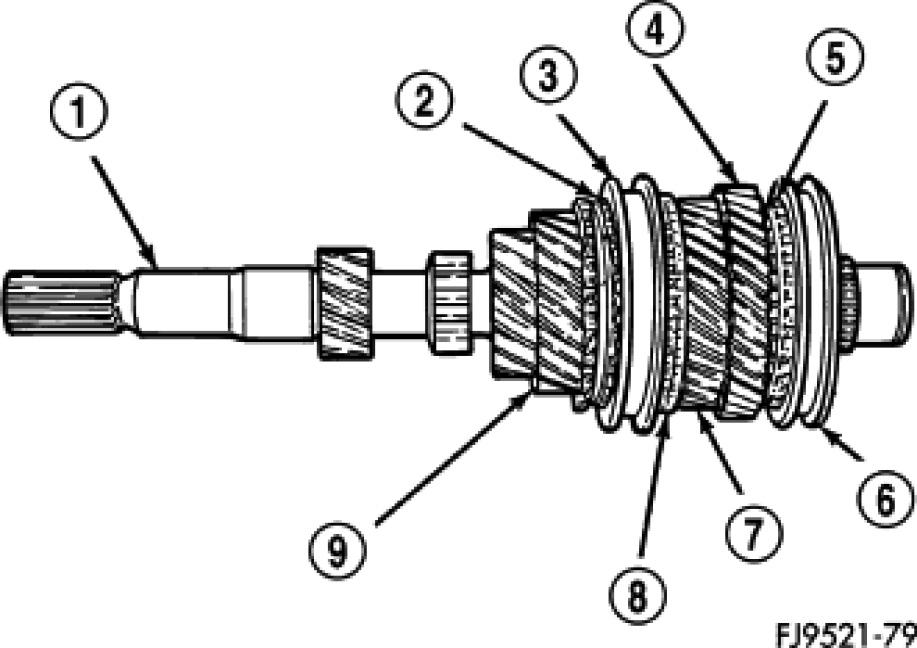 1
2
3
4
5
9
8
7
6
FJ9521-79