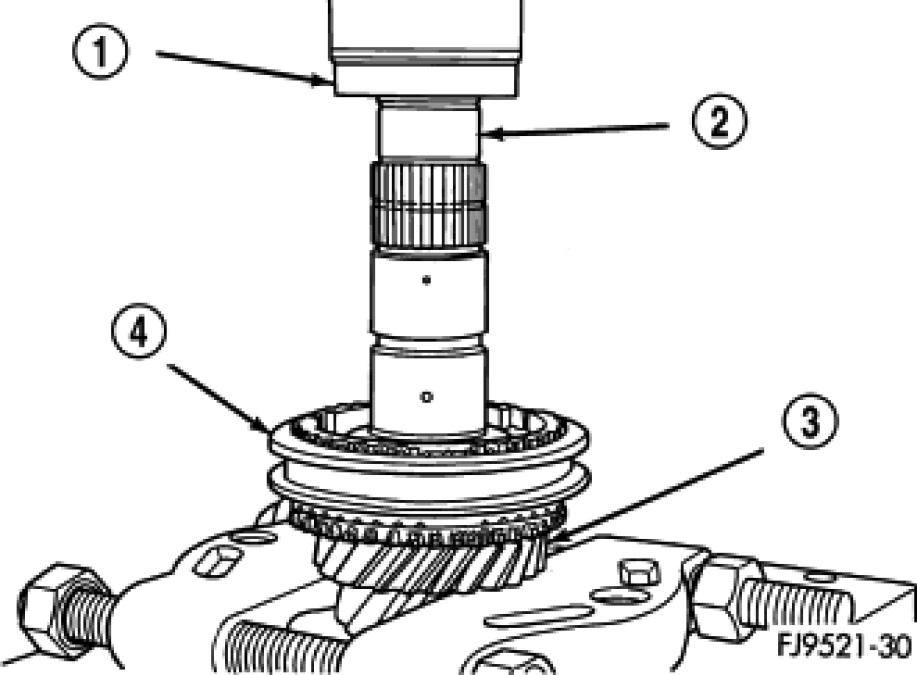 1
2
4
3
FJ9521-30