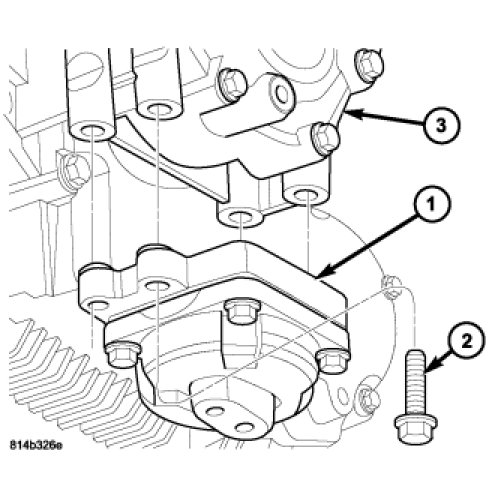 3
1
2
814b326e