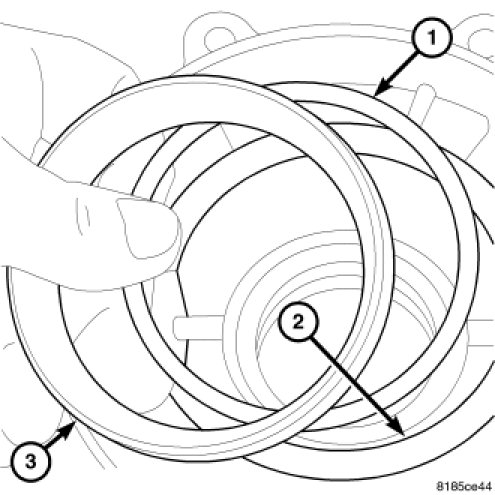 1
2
3
8185ce44