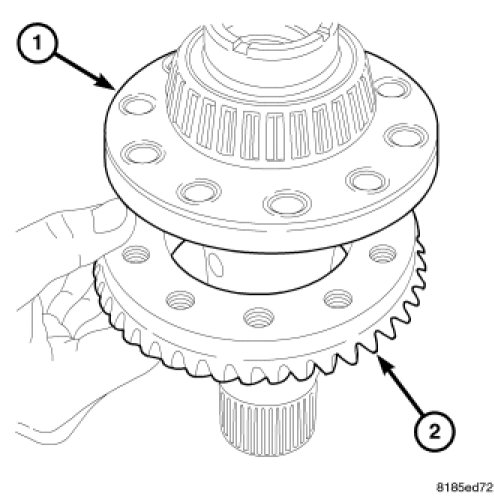 1
2
8185ed72