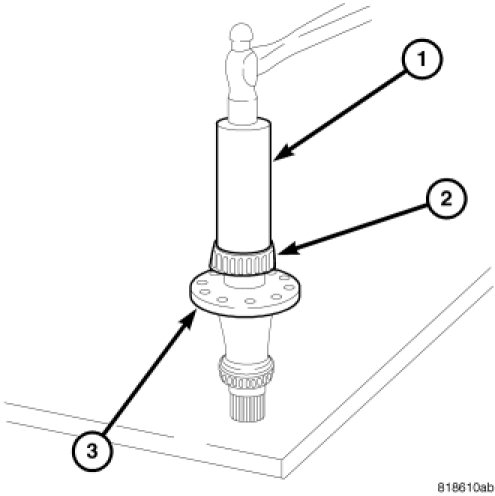 1
2
3
818610ab