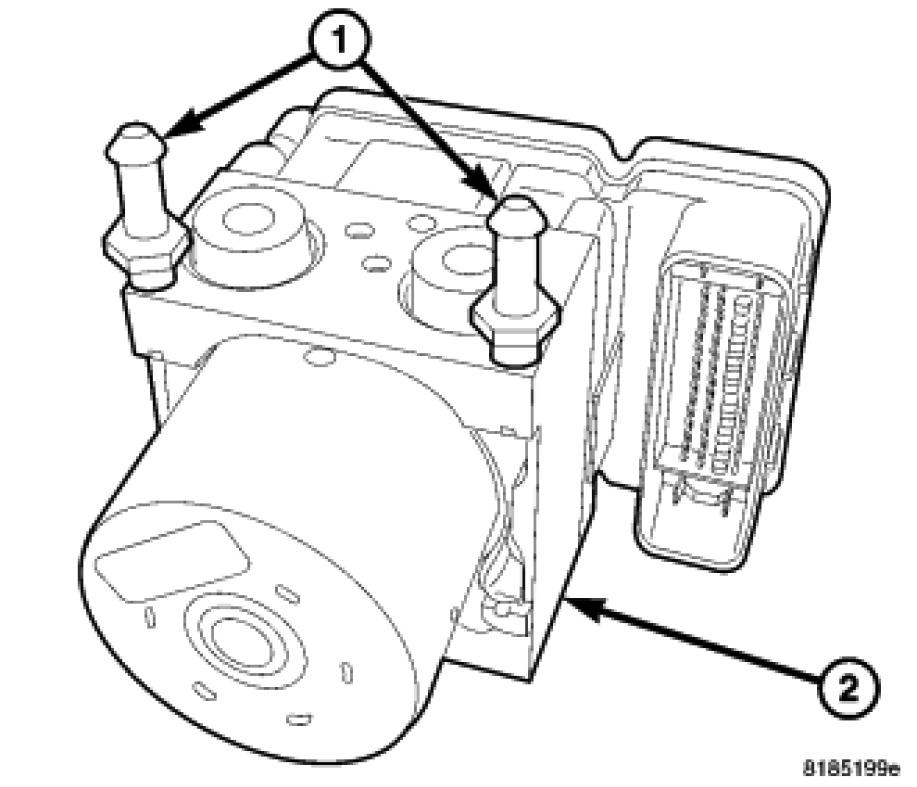 1

2

8185199e