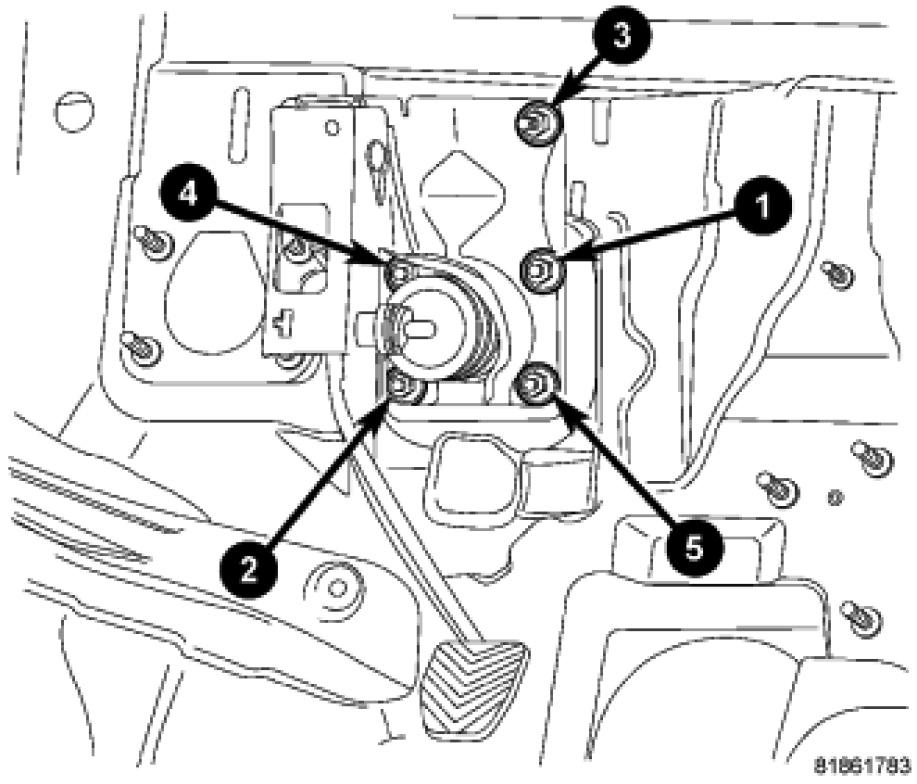 3
4
1
2
5
81861783