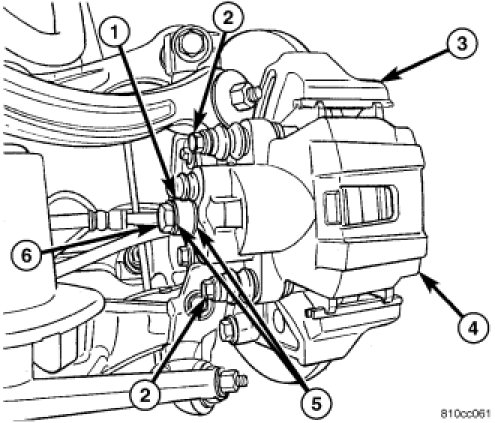 1
2
3
6
4
2
5
810cc061