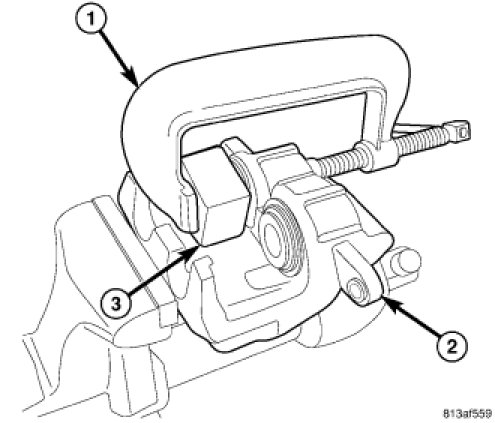 1
3
2
813af559