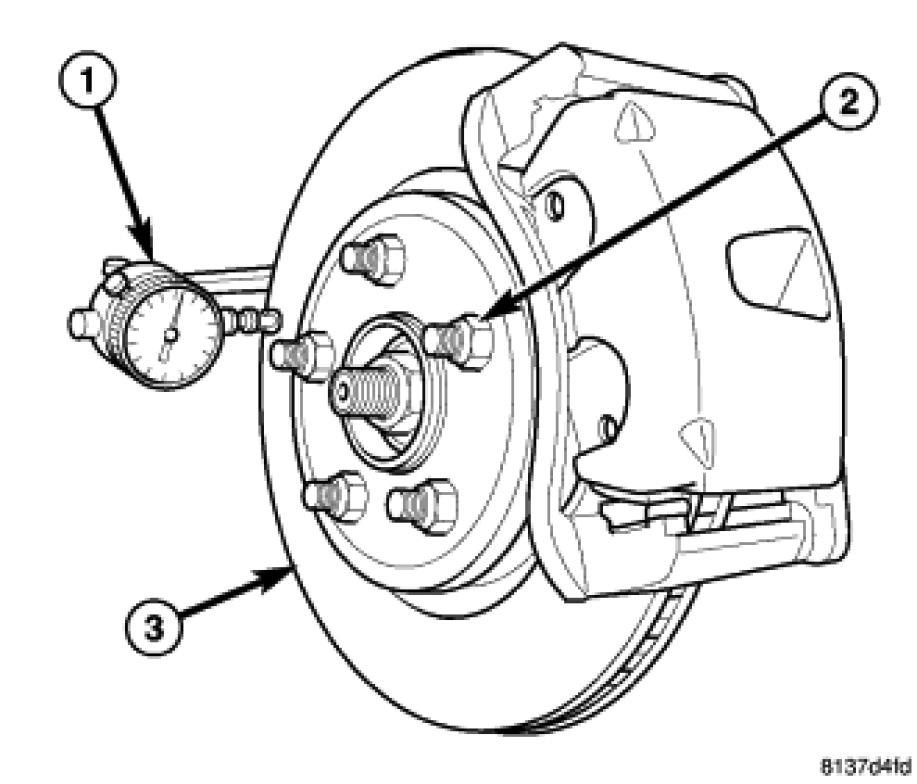 1
2
3
8137d4fd