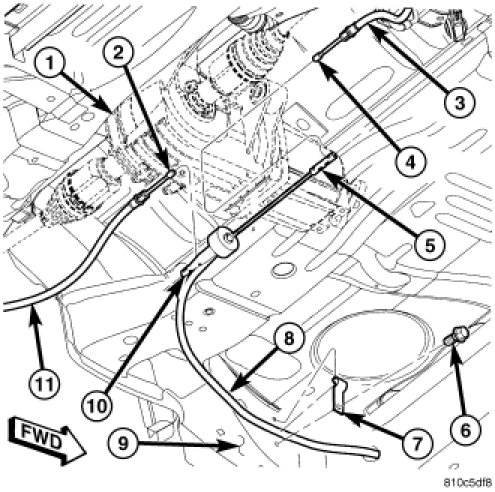 1
2
3
4
5
6
7
8
9
10
11
FWD
810c5df8