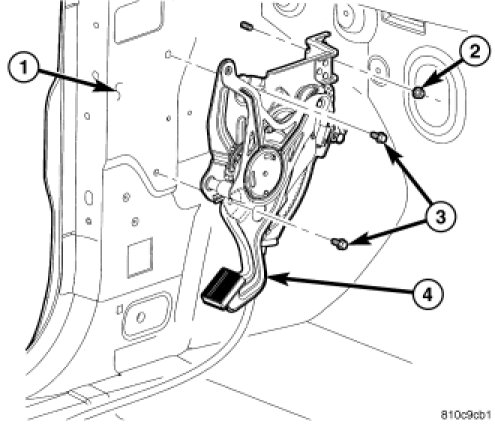 1
2
3
4
810c9cb1