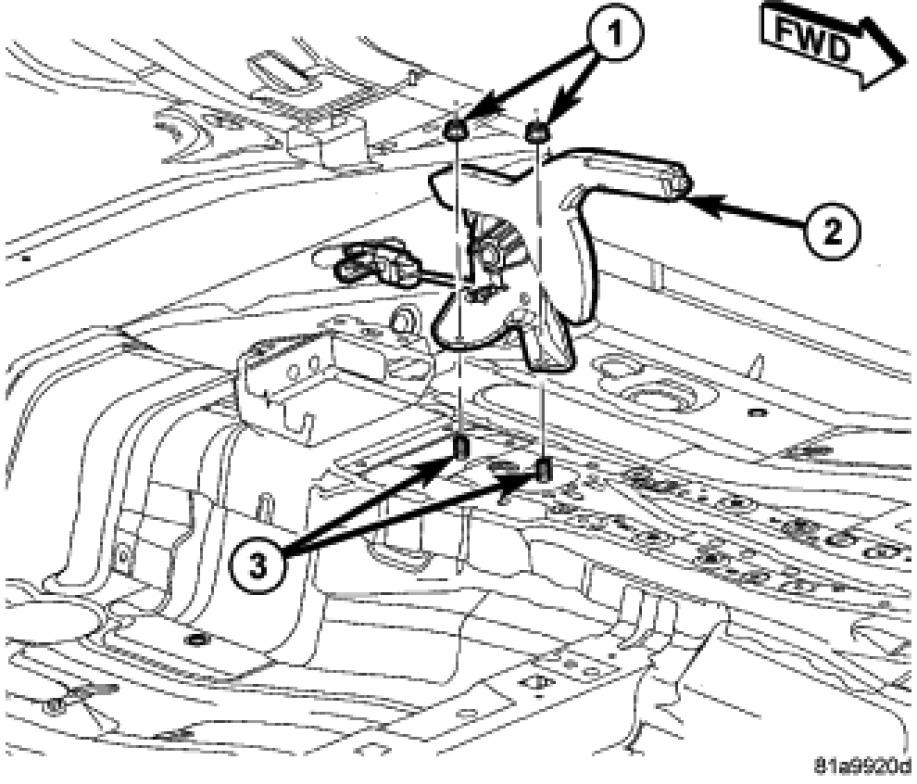 FWD

1

2

3

81a9920d