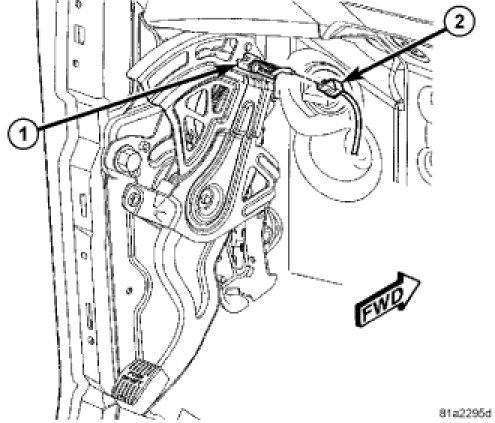 2
1
FWD
81a2295d