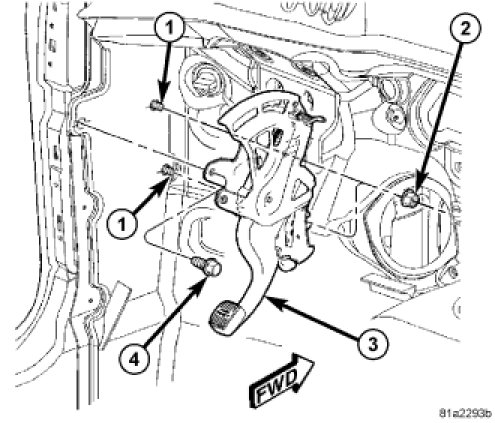 1
2
1
4
3
FWD
81a2293b