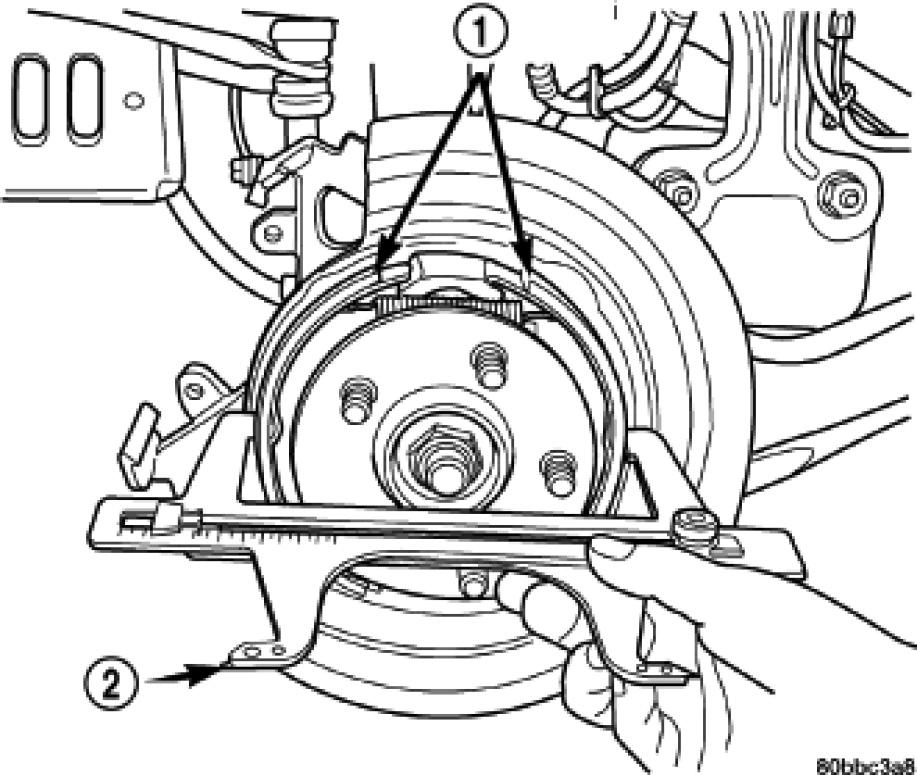 1

2

80bbc3a8