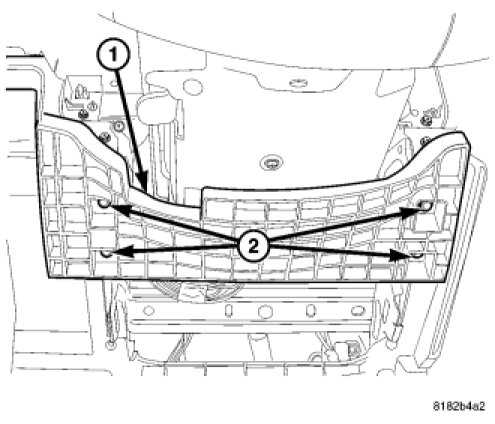 1
2
8182b4a2