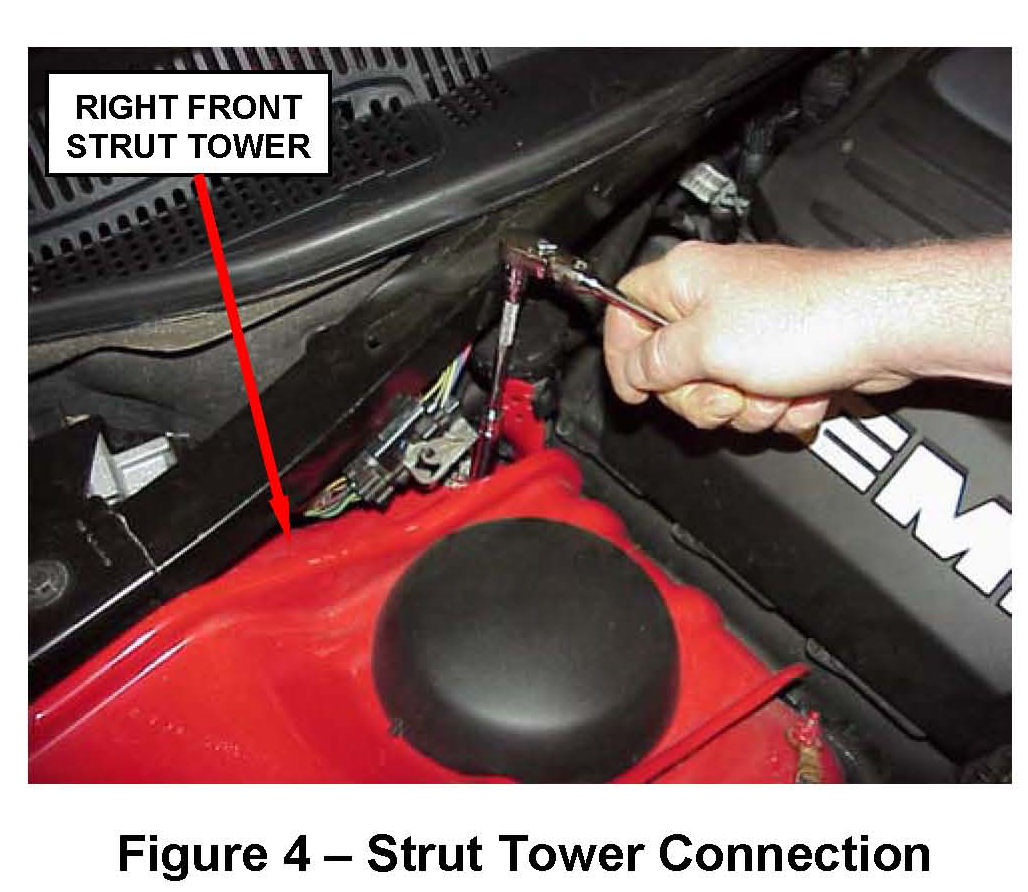 RIGHT FRONT STRUT TOWER

EM

Figure 4 – Strut Tower Connection