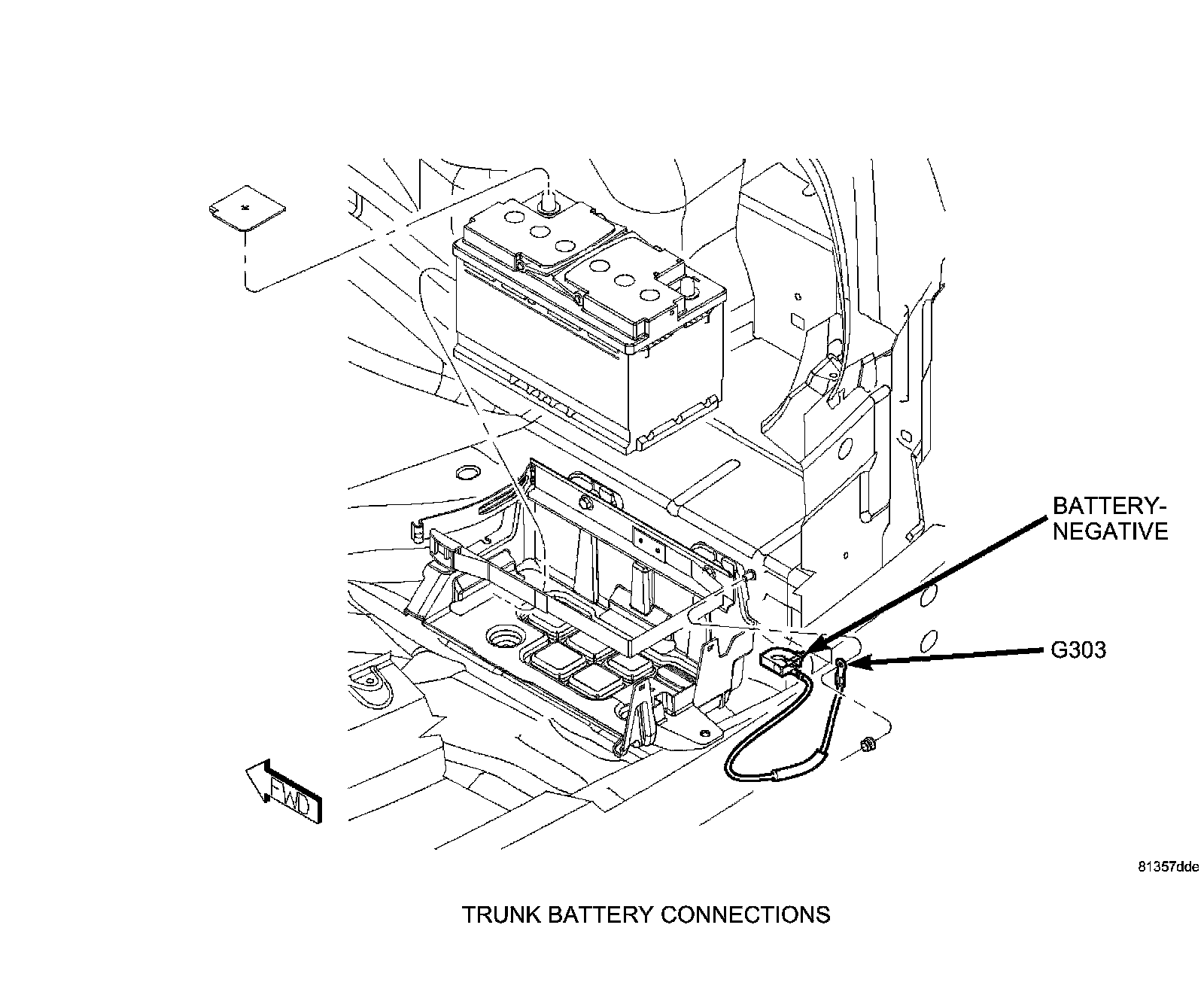 BATTERY-NEGATIVE

G303

FWD

81357dde

TRUNK BATTERY CONNECTIONS