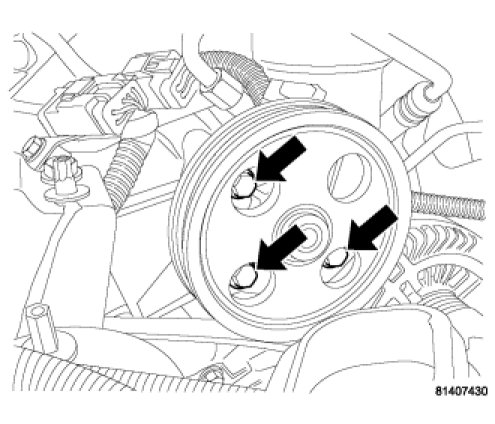 81407430