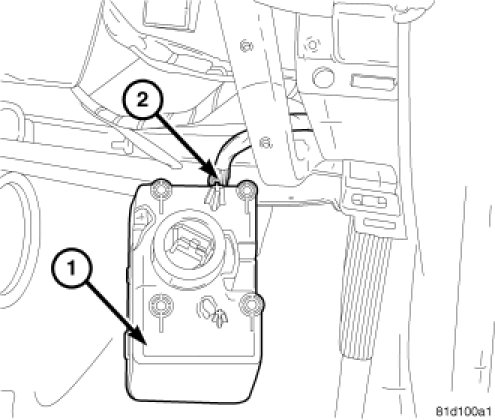 2

1

81d100a1