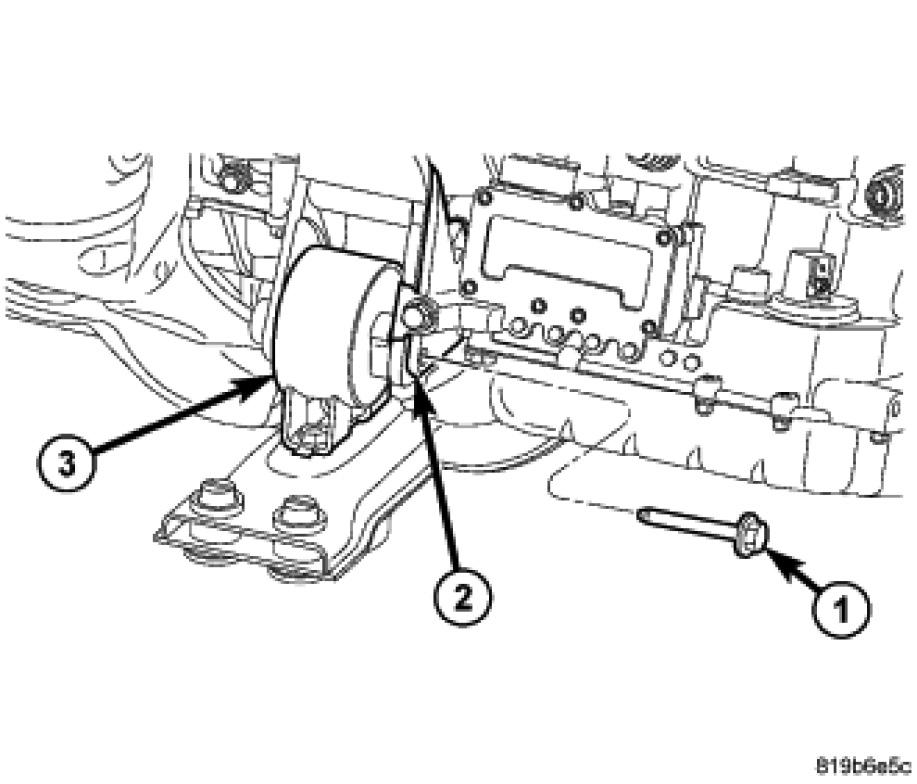 3

2

1

819b6a5c