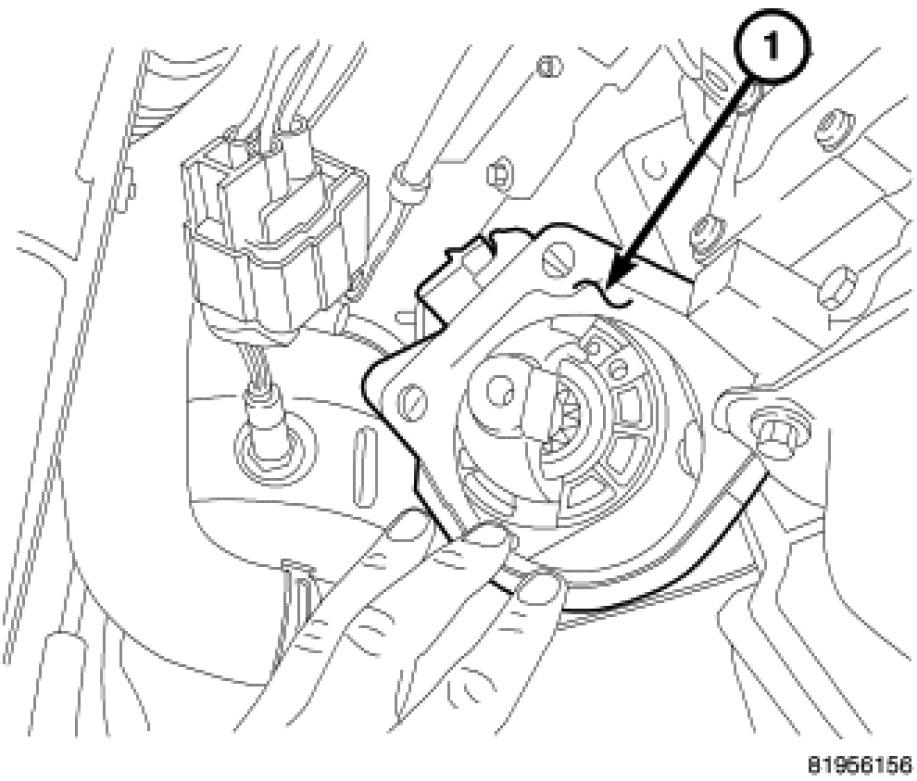 1

81956156