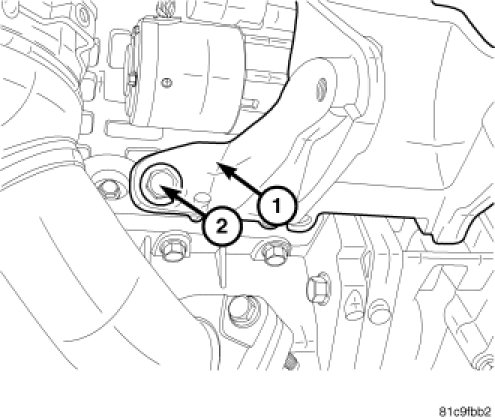 1
2
81c9fbb2