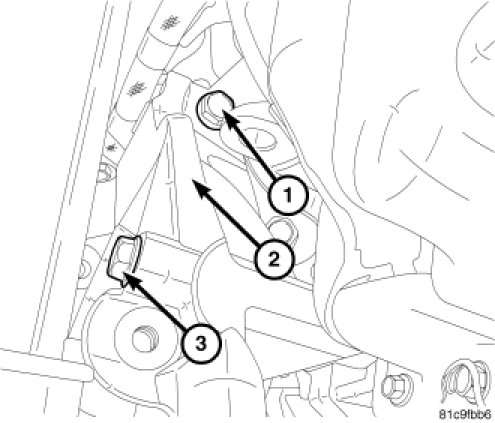 1
2
3
81c9fbb6