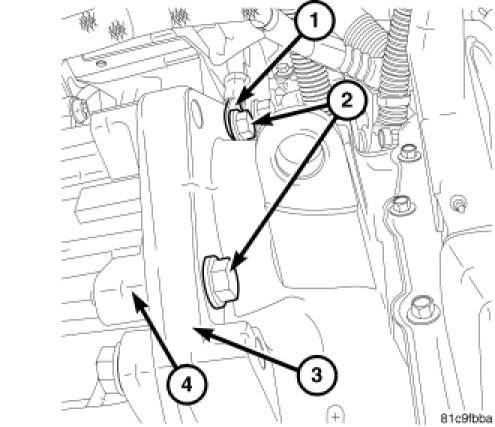 1
2
3
4
81c9fbba