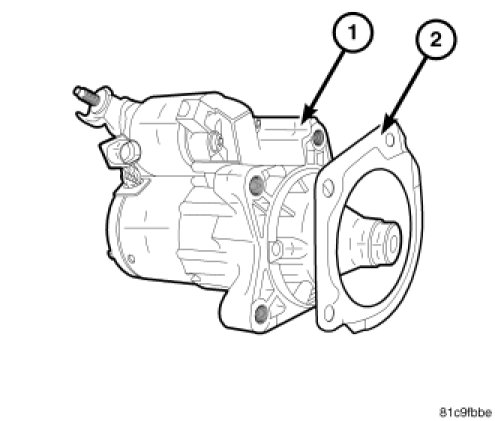 1
2
81c9fbbe