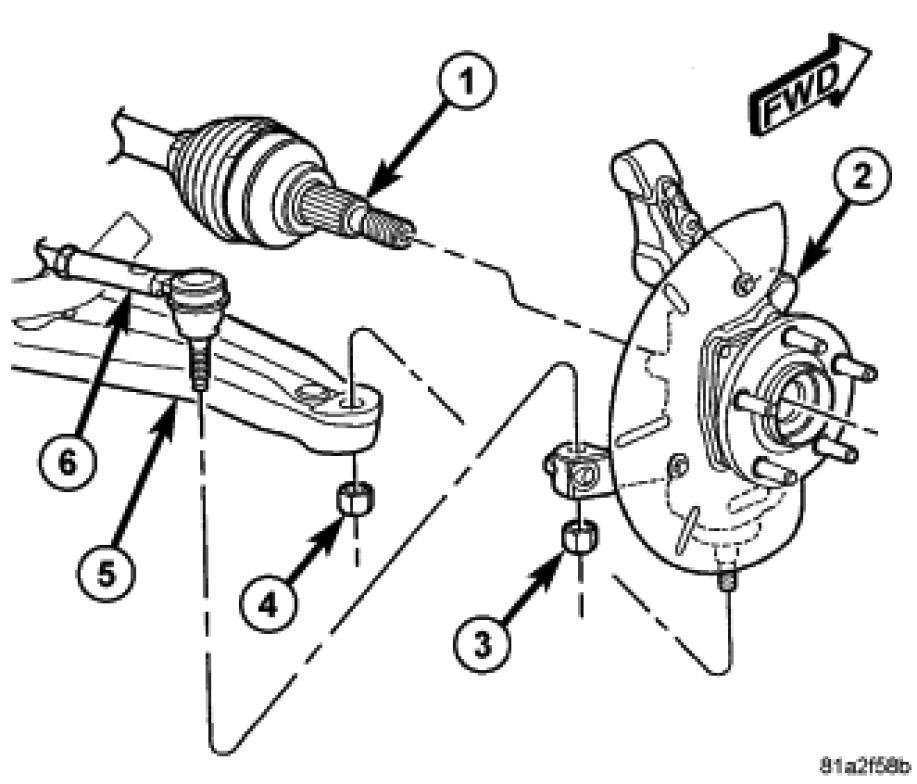 1
FWD
2
6
5
4
3
81a2f58b