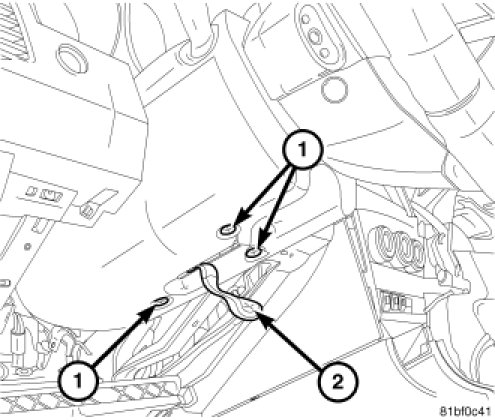 1
1
2
81bf0c41