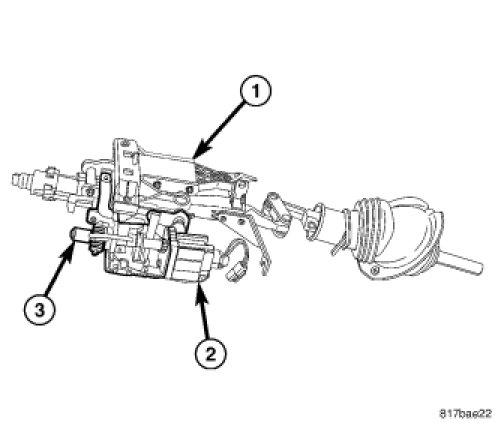 1
3
2
817bae22