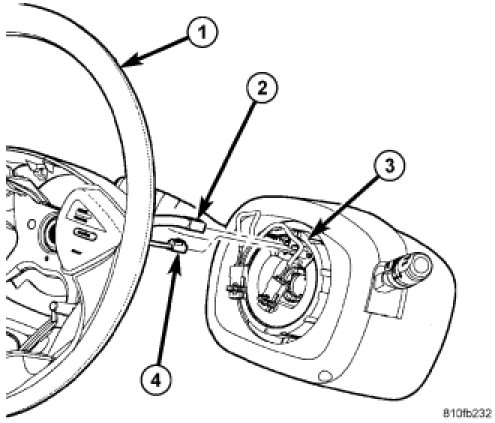 1
2
3
4
810fb232