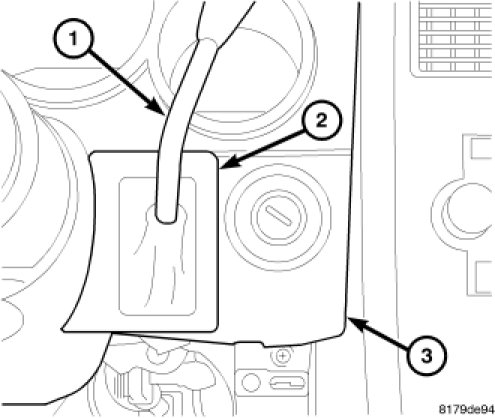 1
2
3
8179de94