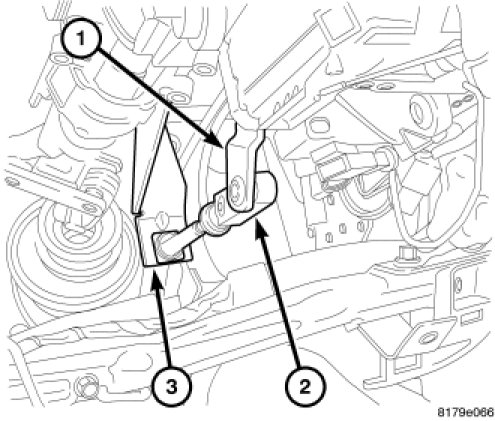 1
3
2
8179e066