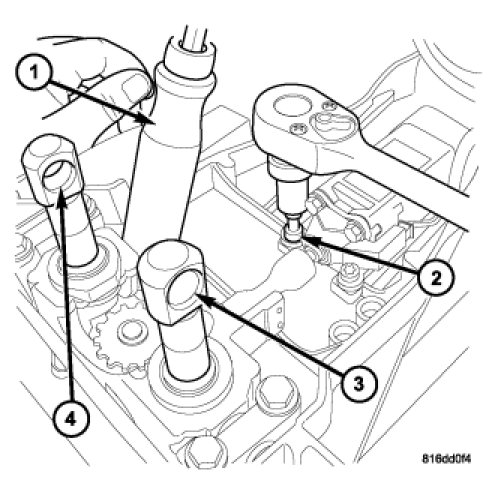 1
2
3
4
816dd0f4