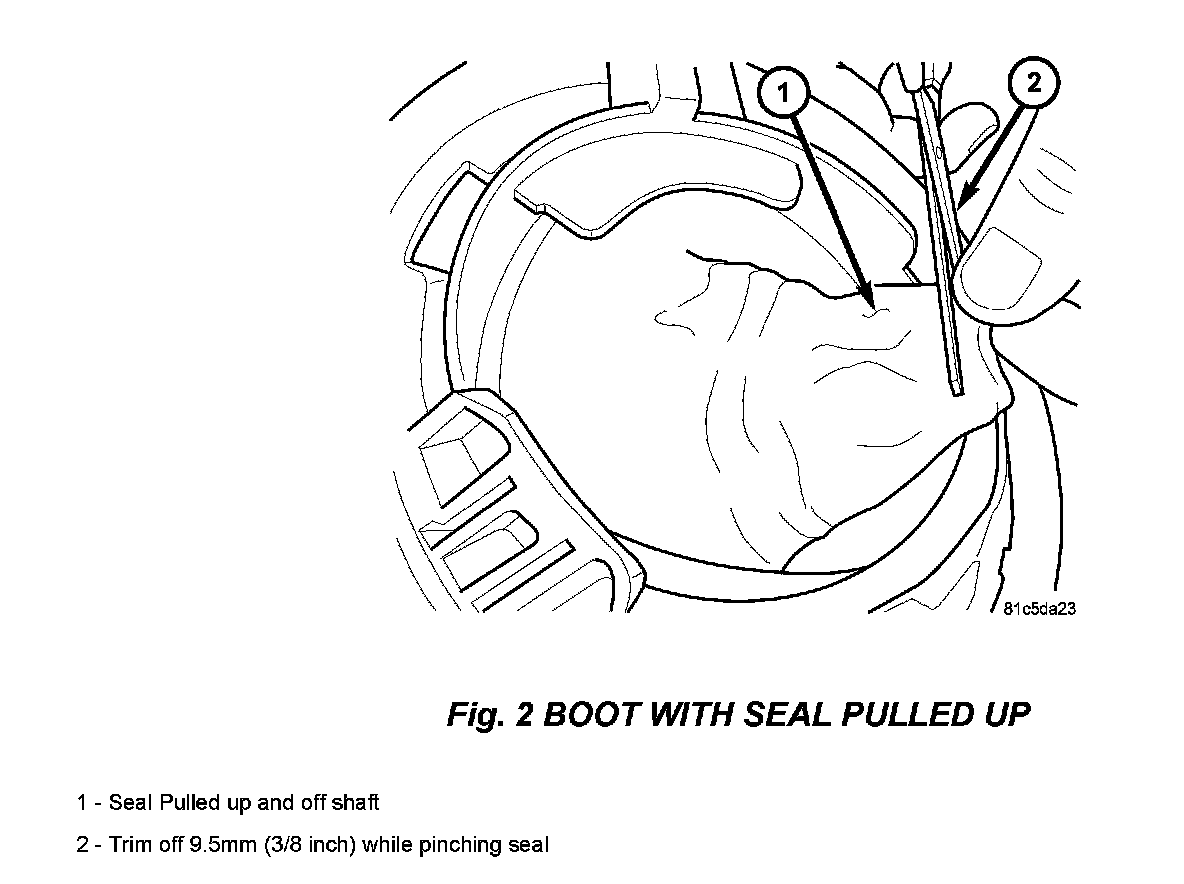 1

2

81c5da23

Fig. 2 BOOT WITH SEAL PULLED UP

1 - Seal Pulled up and off shaft

2 - Trim off 9.5mm (3/8 inch) while pinching seal